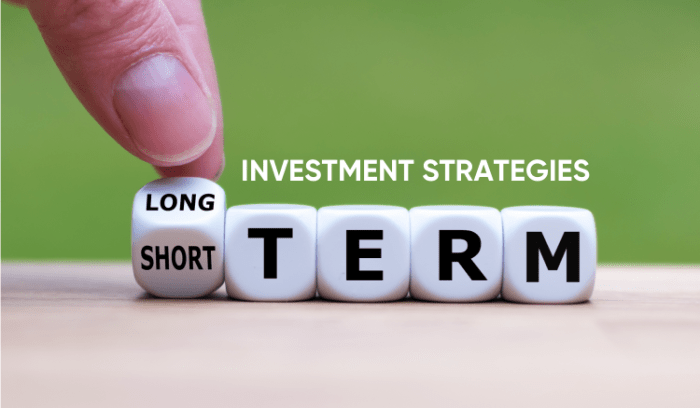 INVESTMENT STRATEGIES

LONG
SHORT TERM